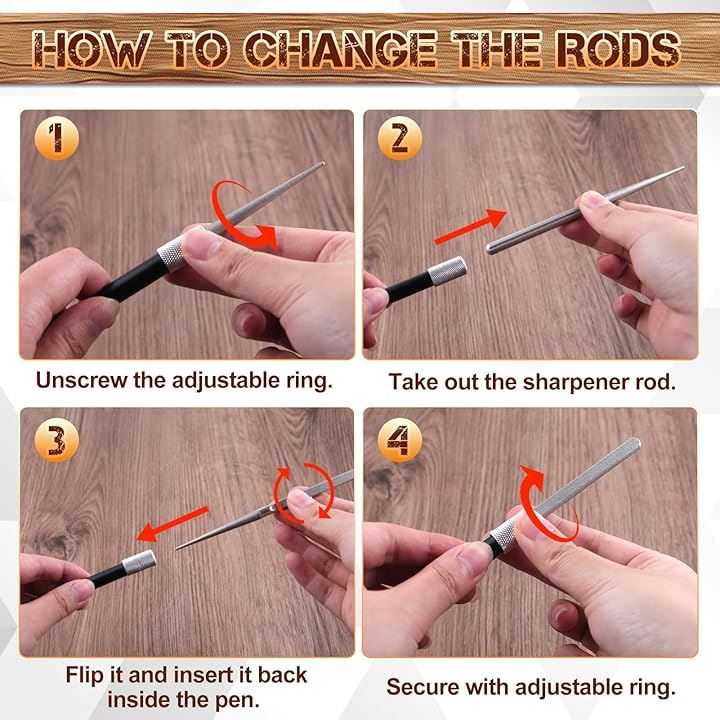 HOW TO CHANGE THE RODS

1

Unscrew the adjustable ring.

2

Take out the sharpener rod.

3

Flip it and insert it back inside the pen.

4

Secure with adjustable ring.