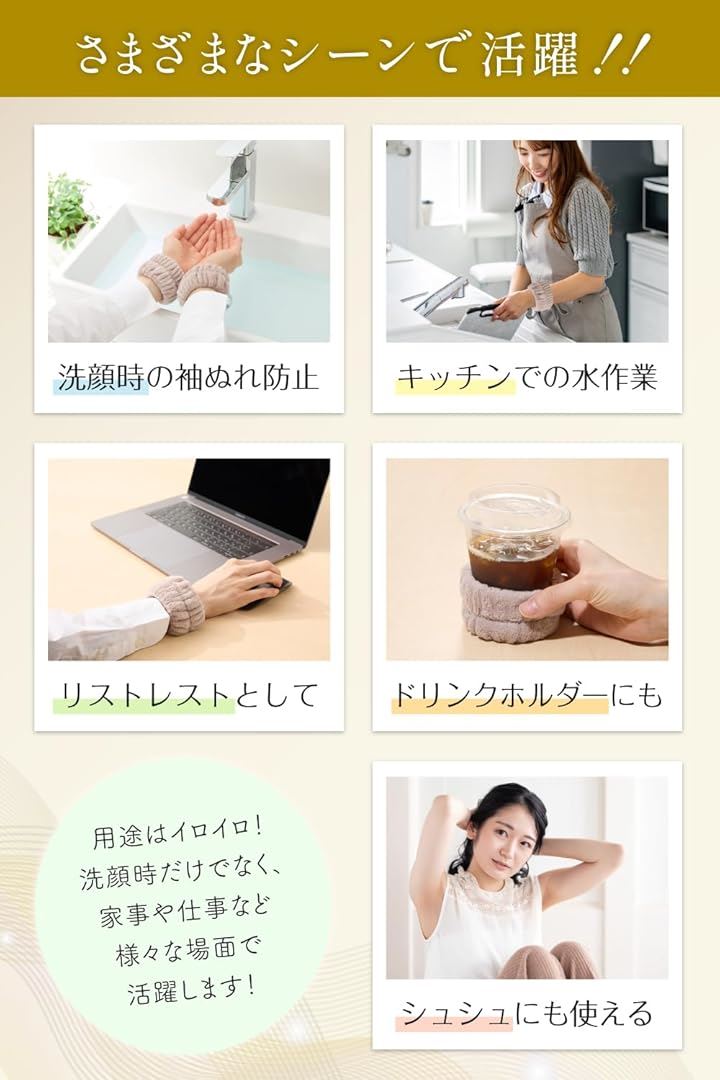 さまざまなシーンで活躍!!

洗顔時の袖ぬれ防止

キッチンでの水作業

リストレストとして

ドリンクホルダーにも

用途はイロイロ!
洗顔時だけでなく、
家事や仕事など
様々な場面で
活躍します!

シュシュにも使える