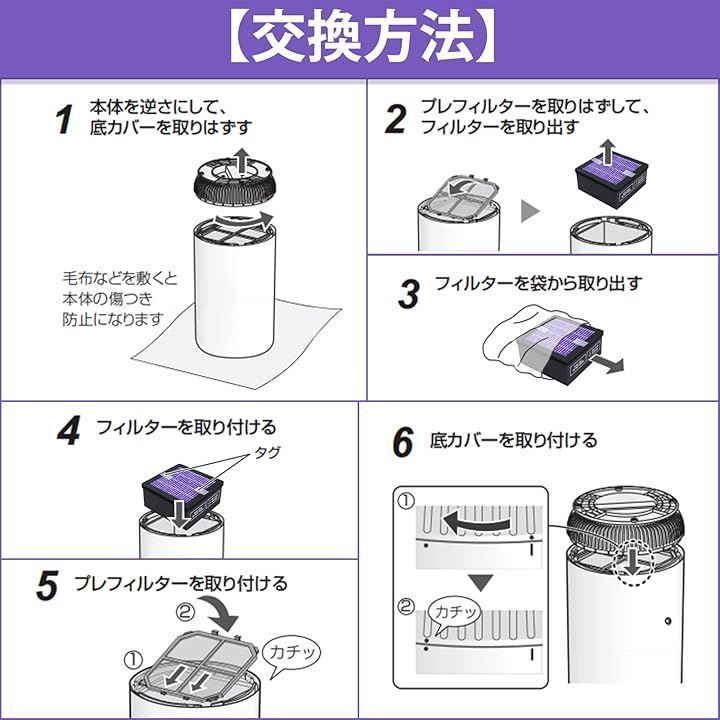 【交換方法】

1 本体を逆さにして、底カバーを取りはずす

毛布などを敷くと本体の傷つき防止になります

2 プレフィルターを取りはずして、フィルターを取り出す

3 フィルターを袋から取り出す

4 フィルターを取り付ける

タグ

5 プレフィルターを取り付ける

②

①

カチッ

6 底カバーを取り付ける

①

②

カチッ