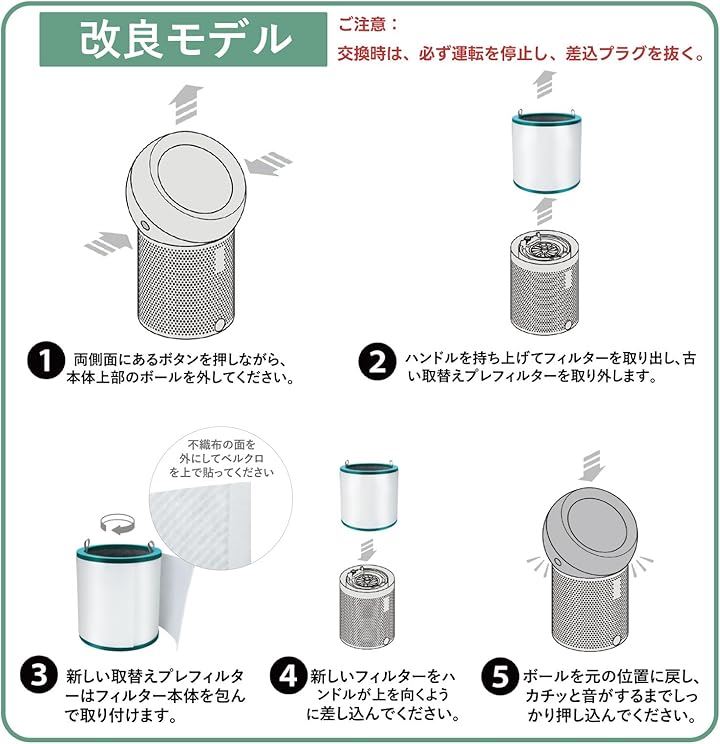 改良モデル

ご注意：
交換時は、必ず運転を停止し、差込プラグを抜く。

1 両側面にあるボタンを押しながら、本体上部のボールを外してください。

2 ハンドルを持ち上げてフィルターを取り出し、古い取替えプレフィルターを取り外します。

不織布の面を外にしてベルクロを上で貼ってください

3 新しい取替えプレフィルターはフィルター本体を包んで取り付けます。

4 新しいフィルターをハンドルが上を向くように差し込んでください。

5 ボールを元の位置に戻し、カチッと音がするまでしっかり押し込んでください。