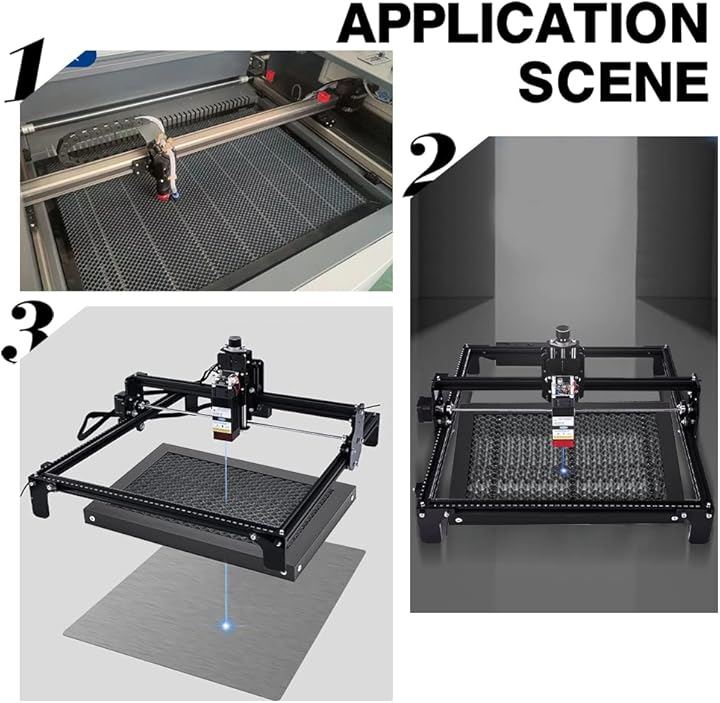 APPLICATION SCENE

1

2

3