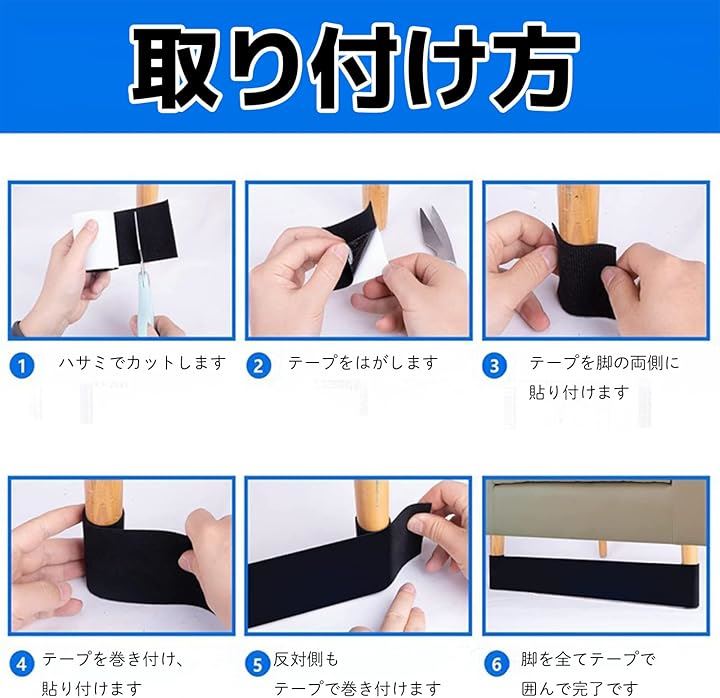 取り付け方

1 ハサミでカットします

2 テープをはがします

3 テープを脚の両側に貼り付けます

4 テープを巻き付け、貼り付けます

5 反対側もテープで巻き付けます

6 脚を全てテープで囲んで完了です