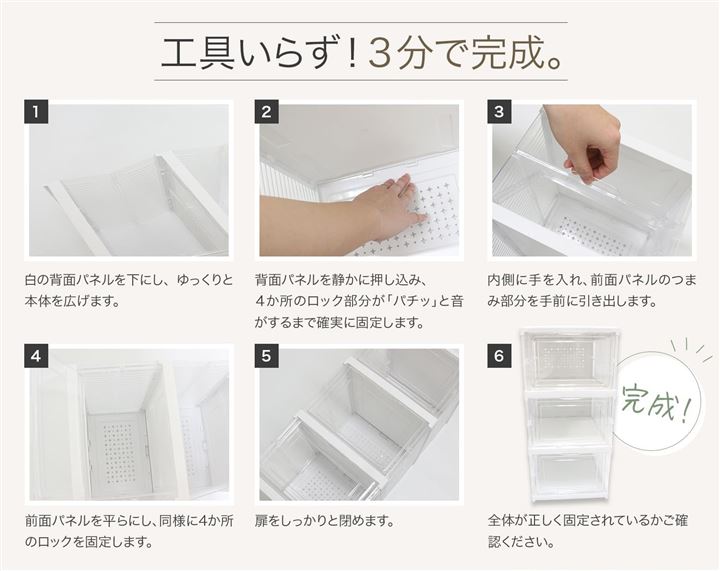 工具いらず！3分で完成。

1

白の背面パネルを下にし、ゆっくりと本体を広げます。

2

背面パネルを静かに押し込み、4か所のロック部分が「パチッ」と音がするまで確実に固定します。

3

内側に手を入れ、前面パネルのつまみ部分を手前に引き出します。

4

前面パネルを平らにし、同様に4か所のロックを固定します。

5

扉をしっかりと閉めます。

6

完成！

全体が正しく固定されているかご確認ください。