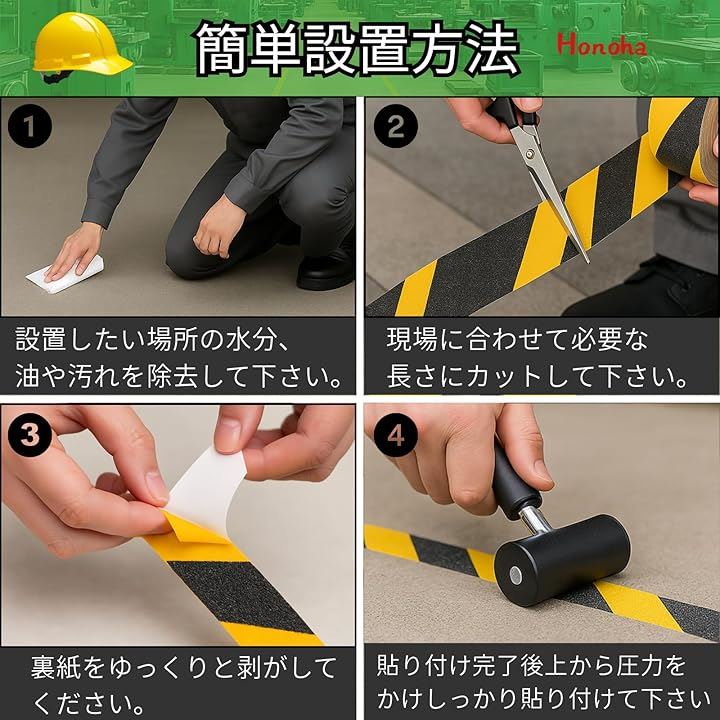 簡単設置方法

Honoha

1

設置したい場所の水分、油や汚れを除去して下さい。

2

現場に合わせて必要な長さにカットして下さい。

3

裏紙をゆっくりと剥がしてください。

4

貼り付け完了後上から圧力をかけしっかり貼り付けて下さい