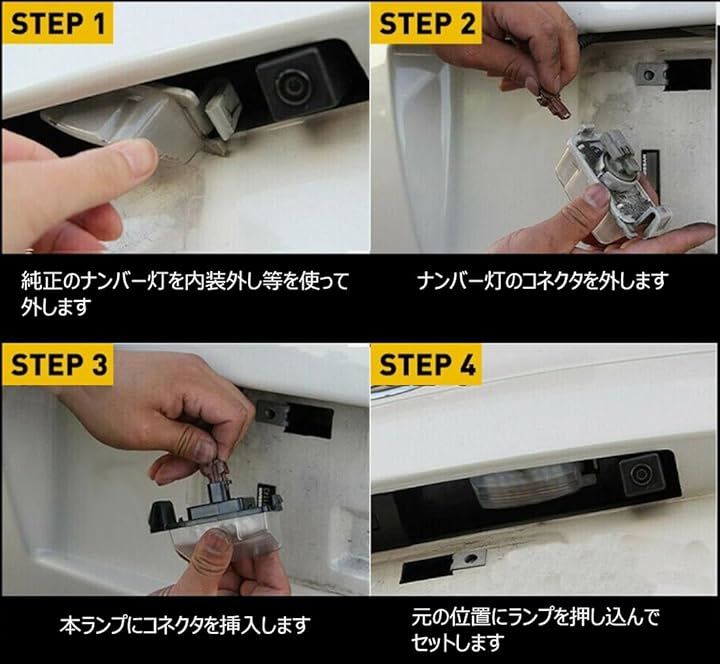 STEP 1

純正のナンバー灯を内装外し等を使って外します

STEP 2

ナンバー灯のコネクタを外します

STEP 3

本ランプにコネクタを挿入します

STEP 4

元の位置にランプを押し込んでセットします