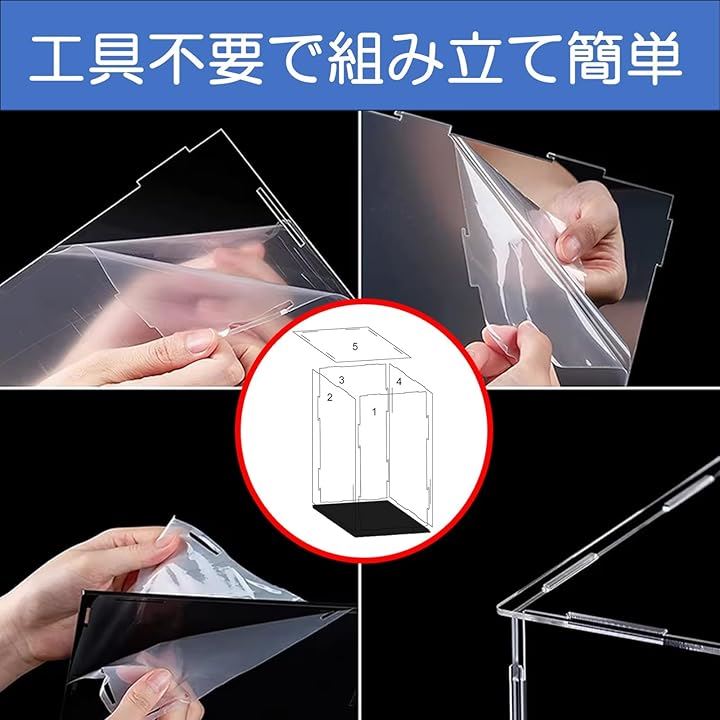 工具不要で組み立て簡単

5
3
4
2
1