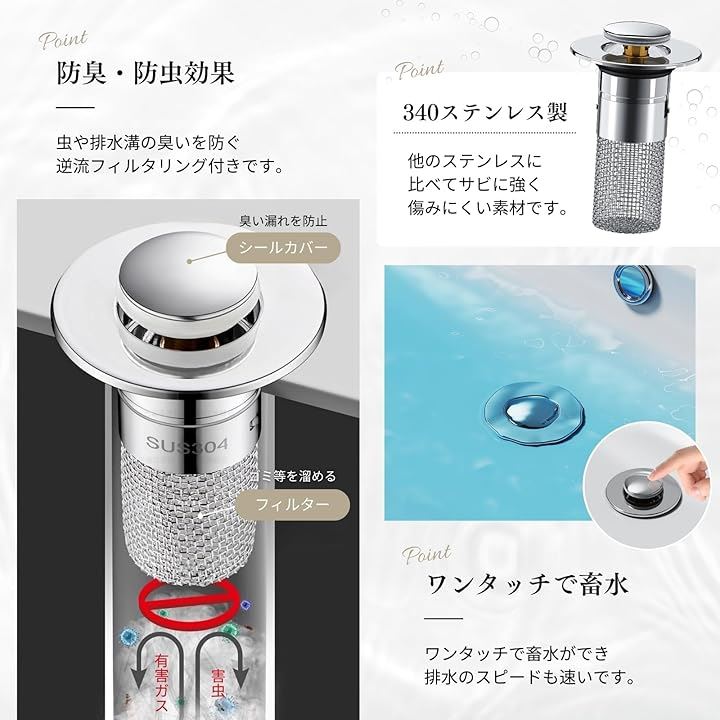 Point

防臭・防虫効果

虫や排水溝の臭いを防ぐ
逆流フィルタリング付きです。

臭い漏れを防止
シールカバー

SUS304

ゴミ等を溜める
フィルター

有害ガス
害虫

Point

340ステンレス製

他のステンレスに
比べてサビに強く
傷みにくい素材です。

Point

ワンタッチで畜水

ワンタッチで畜水ができ
排水のスピードも速いです。