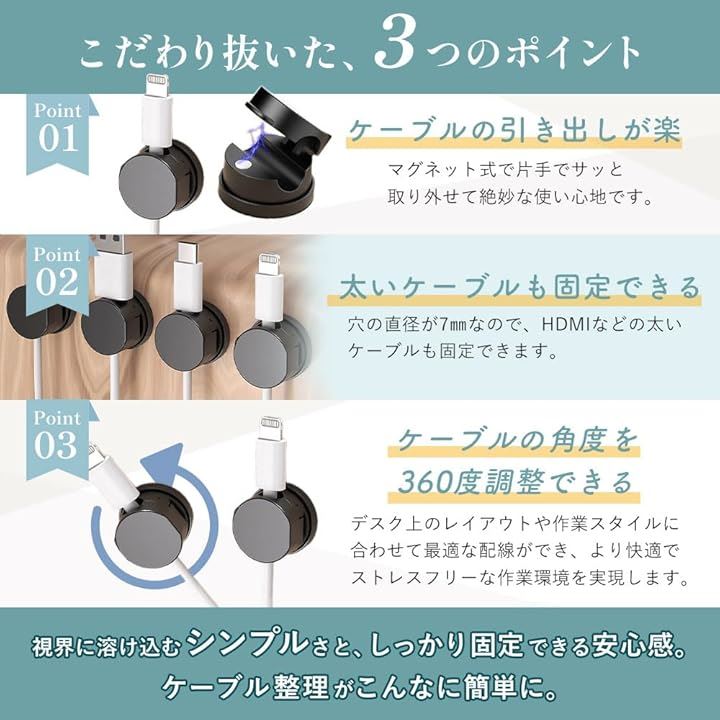 こだわり抜いた、3つのポイント

Point 01

ケーブルの引き出しが楽

マグネット式で片手でサッと取り外せて絶妙な使い心地です。

Point 02

太いケーブルも固定できる

穴の直径が7㎜なので、HDMIなどの太いケーブルも固定できます。

Point 03

ケーブルの角度を360度調整できる

デスク上のレイアウトや作業スタイルに合わせて最適な配線ができ、より快適でストレスフリーな作業環境を実現します。

視界に溶け込むシンプルさと、しっかり固定できる安心感。
ケーブル整理がこんなに簡単に。