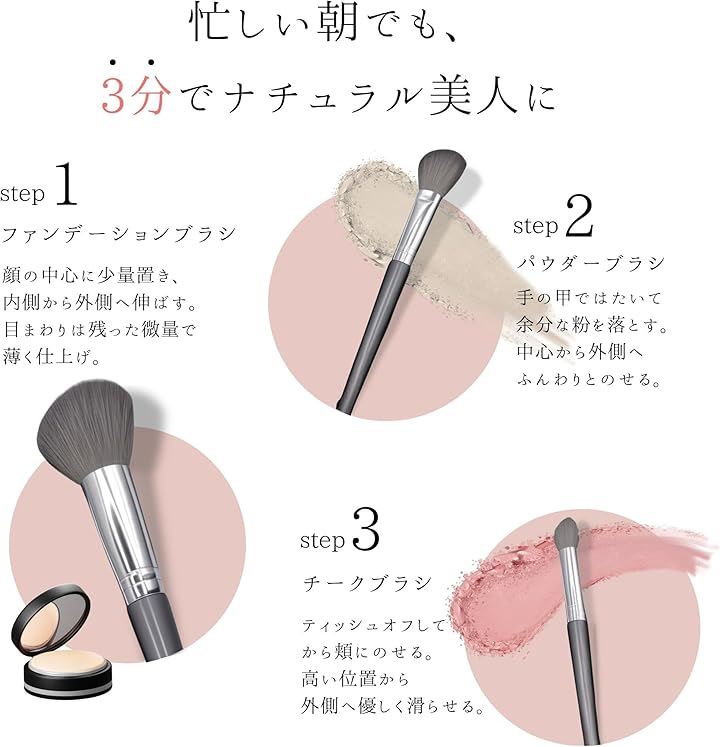 忙しい朝でも、
3分でナチュラル美人に

step 1
ファンデーションブラシ
顔の中心に少量置き、内側から外側へ伸ばす。目まわりは残った微量で薄く仕上げ。

step 2
パウダーブラシ
手の甲ではたいて余分な粉を落とす。中心から外側へふんわりとのせる。

step 3
チークブラシ
ティッシュオフしてから頬にのせる。高い位置から外側へ優しく滑らせる。