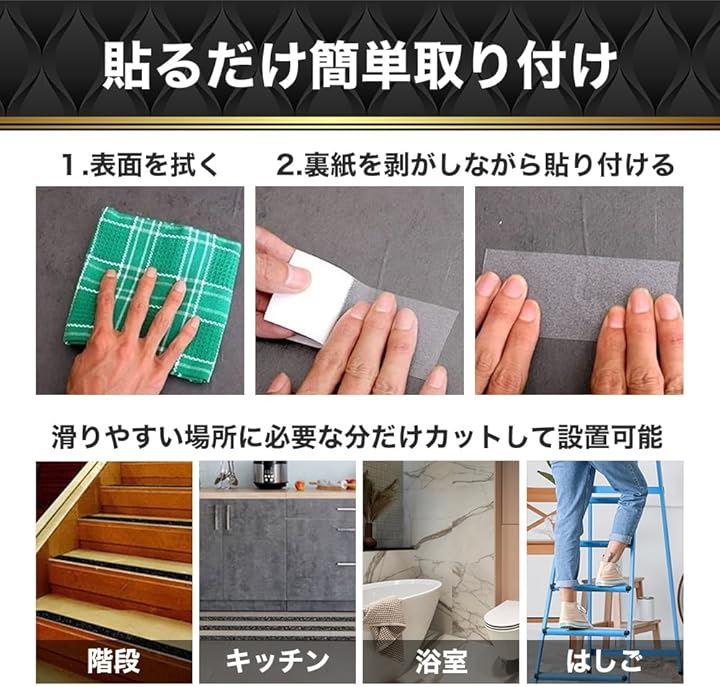 貼るだけ簡単取り付け

1.表面を拭く

2.裏紙を剥がしながら貼り付ける

滑りやすい場所に必要な分だけカットして設置可能

階段

キッチン

浴室

はしご