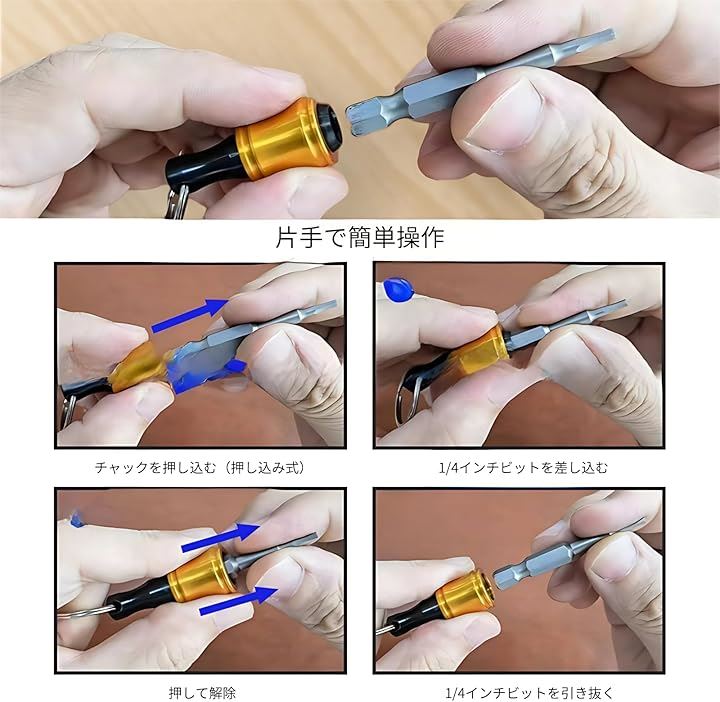 片手で簡単操作

チャックを押し込む（押し込み式）

1/4インチビットを差し込む

押して解除

1/4インチビットを引き抜く