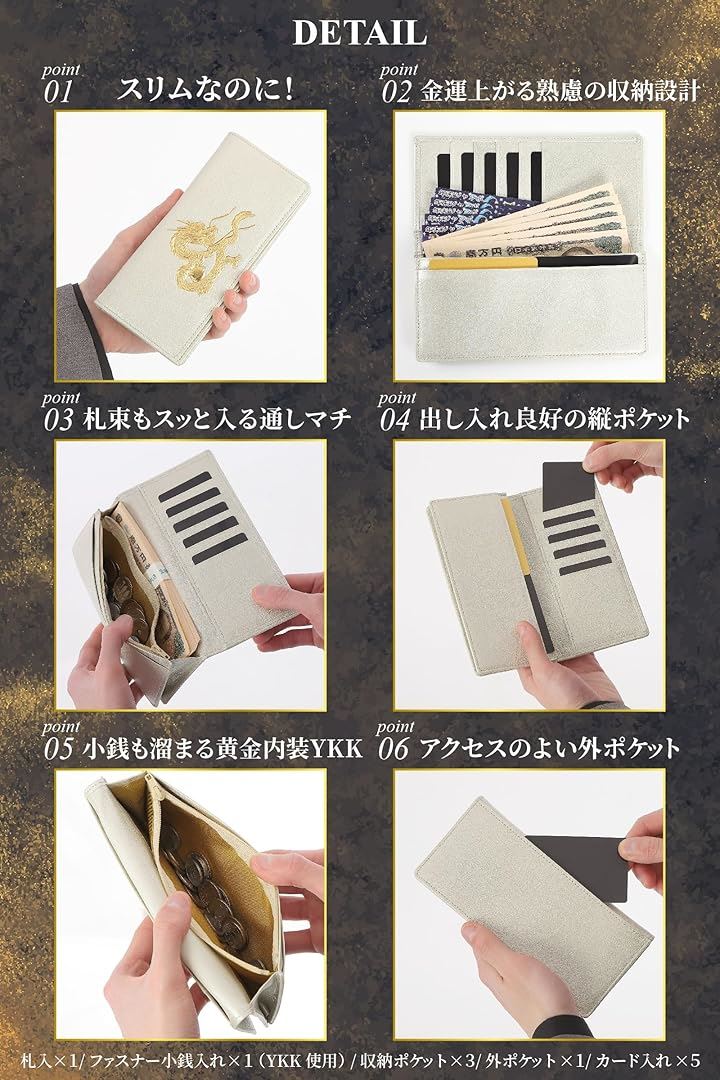 DETAIL

point 01 スリムなのに!

point 02 金運上がる熟慮の収納設計

point 03 札束もスッと入る通しマチ

point 04 出し入れ良好の縦ポケット

point 05 小銭も溜まる黄金内装YKK

point 06 アクセスのよい外ポケット

札入×1/ ファスナー小銭入れ×1(YKK 使用)/ 収納ポケット×3/ 外ポケット×1/ カード入れ×5