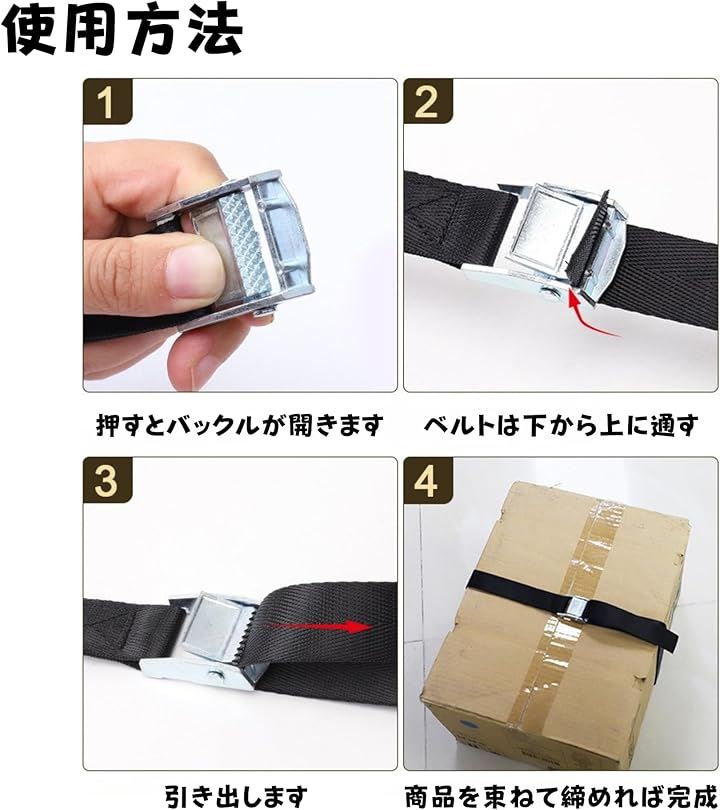 使用方法

1

押すとバックルが開きます

2

ベルトは下から上に通す

3

引き出します

4

商品を束ねて締めれば完成