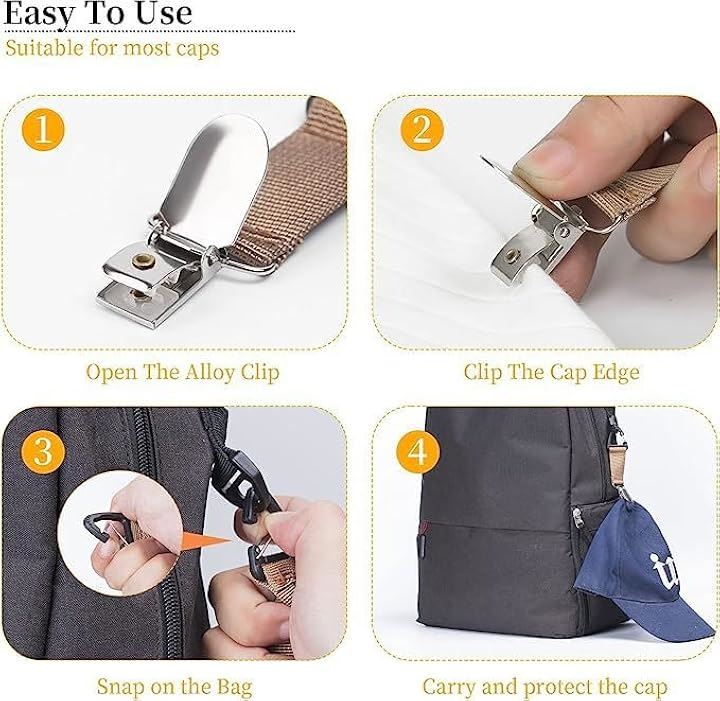 Easy To Use
Suitable for most caps

1

Open The Alloy Clip

2

Clip The Cap Edge

3

Snap on the Bag

4

Carry and protect the cap