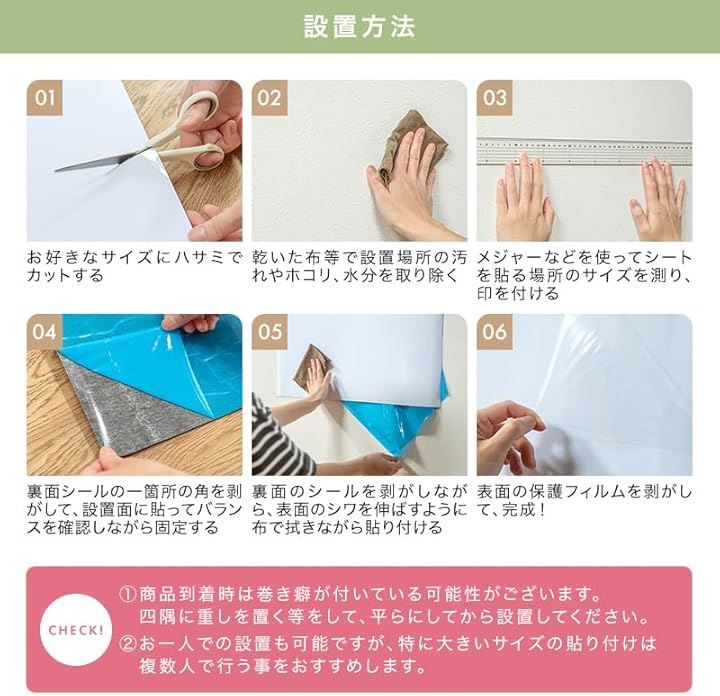 設置方法

01
お好きなサイズにハサミでカットする

02
乾いた布等で設置場所の汚れやホコリ、水分を取り除く

03
メジャーなどを使ってシートを貼る場所のサイズを測り、印を付ける

04
裏面シールの一箇所の角を剥がして、設置面に貼ってバランスを確認しながら固定する

05
裏面のシールを剥がしながら、表面のシワを伸ばすように布で拭きながら貼り付ける

06
表面の保護フィルムを剥がして、完成！

CHECK!
①商品到着時は巻き癖が付いている可能性がございます。四隅に重しを置く等をして、平らにしてから設置してください。
②お一人での設置も可能ですが、特に大きいサイズの貼り付けは複数人で行う事をおすすめします。