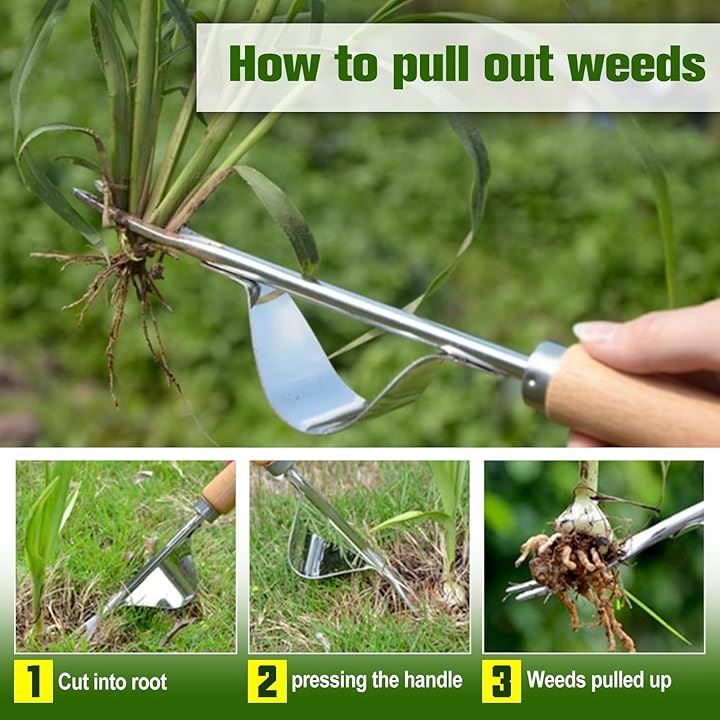 How to pull out weeds

1 Cut into root

2 pressing the handle

3 Weeds pulled up