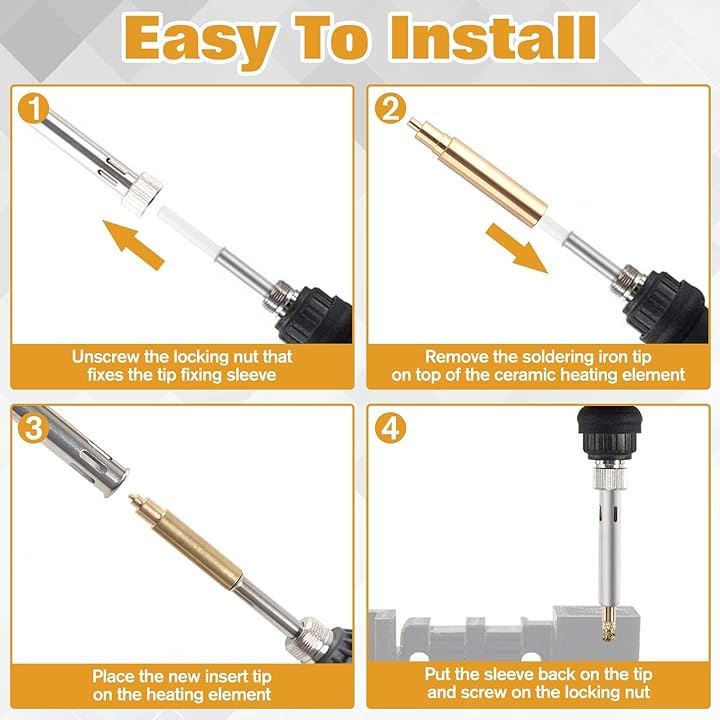 Easy To Install

1

Unscrew the locking nut that fixes the tip fixing sleeve

2

Remove the soldering iron tip on top of the ceramic heating element

3

Place the new insert tip on the heating element

4

Put the sleeve back on the tip and screw on the locking nut