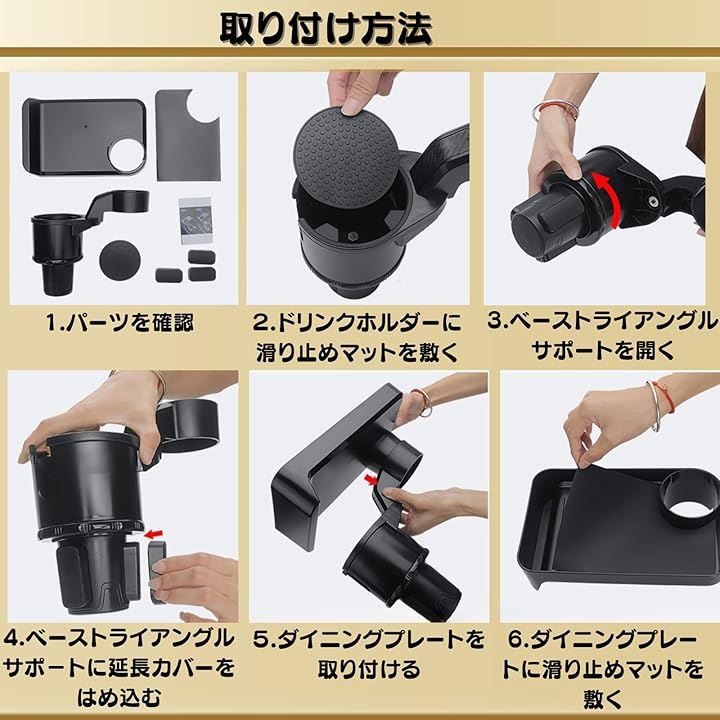 取り付け方法

1.パーツを確認

2.ドリンクホルダーに滑り止めマットを敷く

3.ベーストライアングルサポートを開く

4.ベーストライアングルサポートに延長カバーをはめ込む

5.ダイニングプレートを取り付ける

6.ダイニングプレートに滑り止めマットを敷く