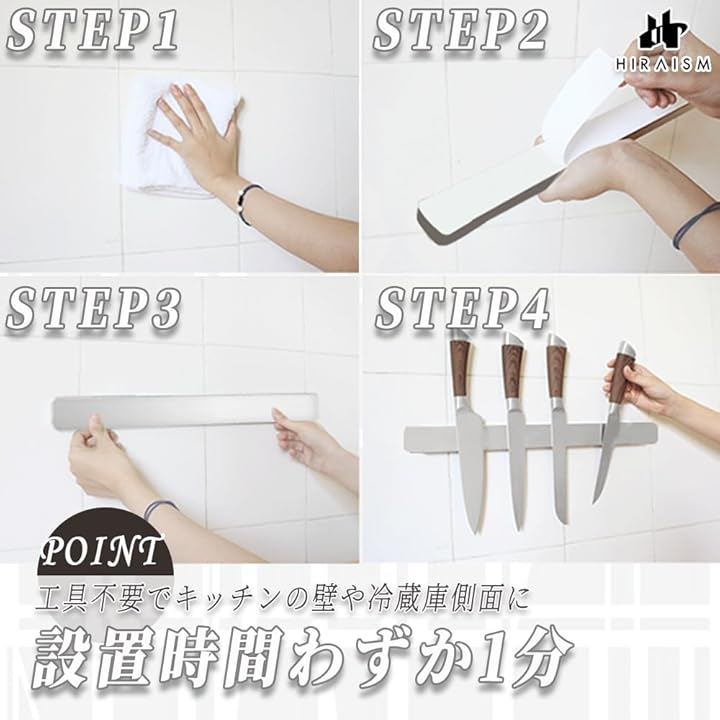 STEP1

STEP2

HIRAISM

STEP3

STEP4

POINT

工具不要でキッチンの壁や冷蔵庫側面に

設置時間わずか1分